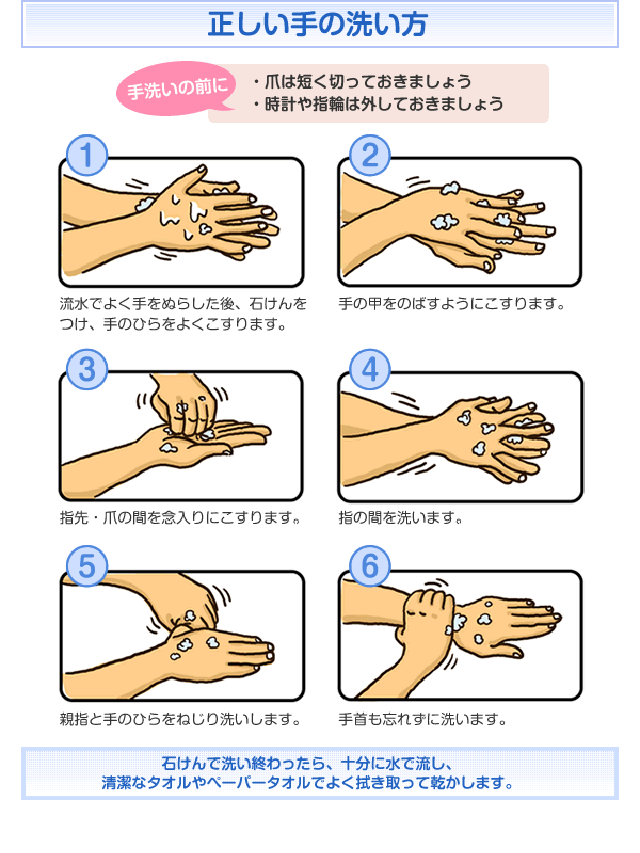 正しい手の洗い方

手洗いの前に
・爪は短く切っておきましょう
・時計や指輪は外しておきましょう

1
流水でよく手をぬらした後、石けんをつけ、手のひらをよくこすります。

2
手の甲をのばすようにこすります。

3
指先・爪の間を念入りにこすります。

4
指の間を洗います。

5
親指と手のひらをねじり洗いします。

6
手首も忘れずに洗います。

石けんで洗い終わったら、十分に水で流し、清潔なタオルやペーパータオルでよく拭き取って乾かします。